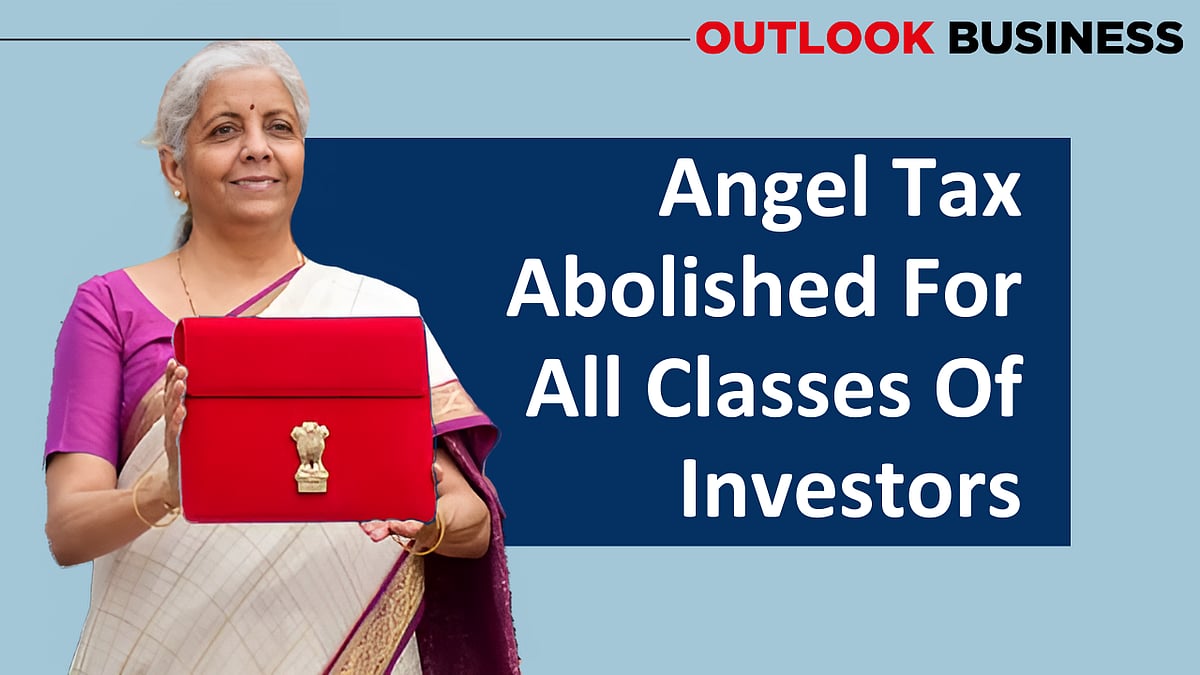 OUTLOOK BUSINESS

Angel Tax Abolished For All Classes Of Investors